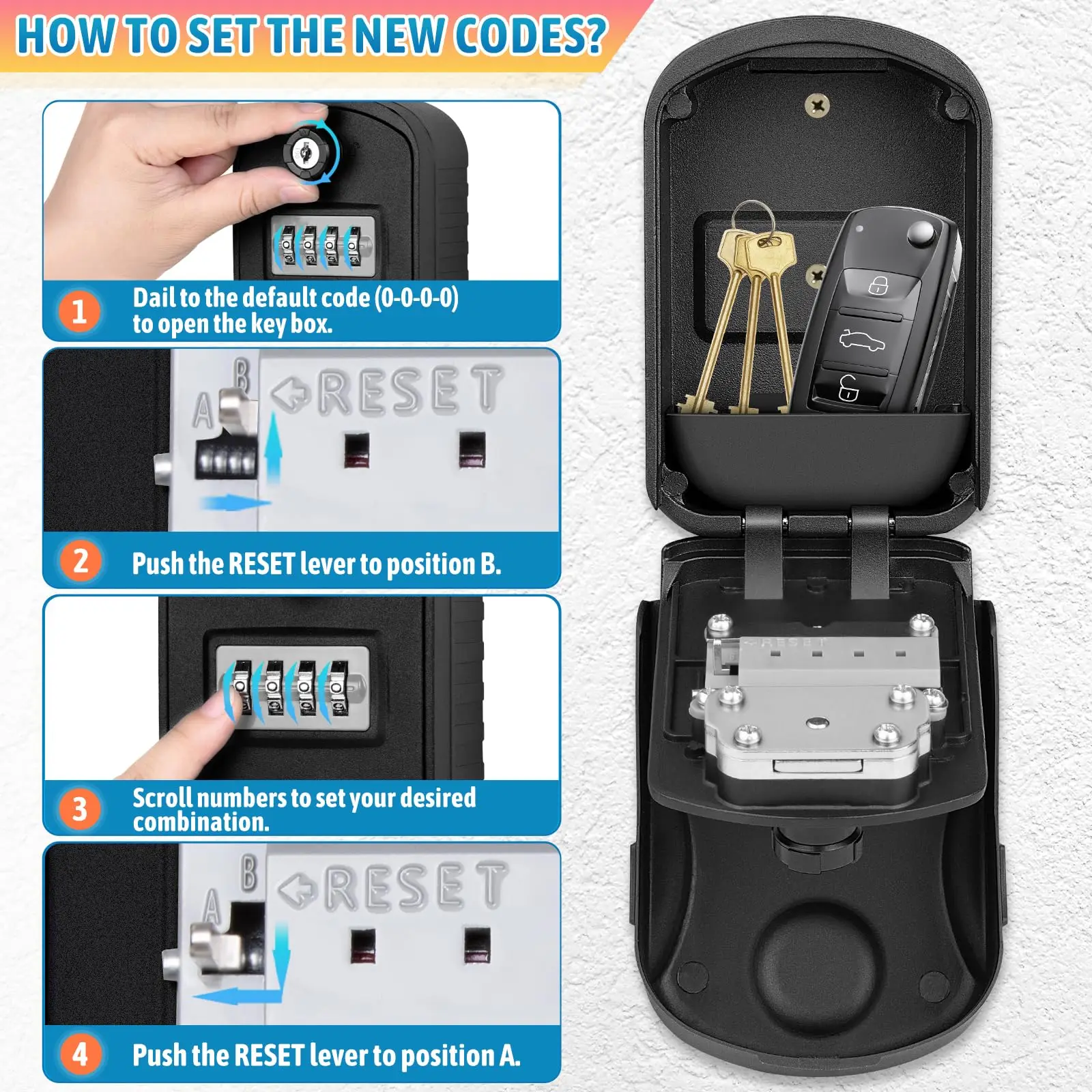 HOW TO SET THE NEW CODES?

1 Dail to the default code (0-0-0-0) to open the key box.

B
A
RESET

2 Push the RESET lever to position B.

3 Scroll numbers to set your desired combination.

B
A
RESET

4 Push the RESET lever to position A.

RESET